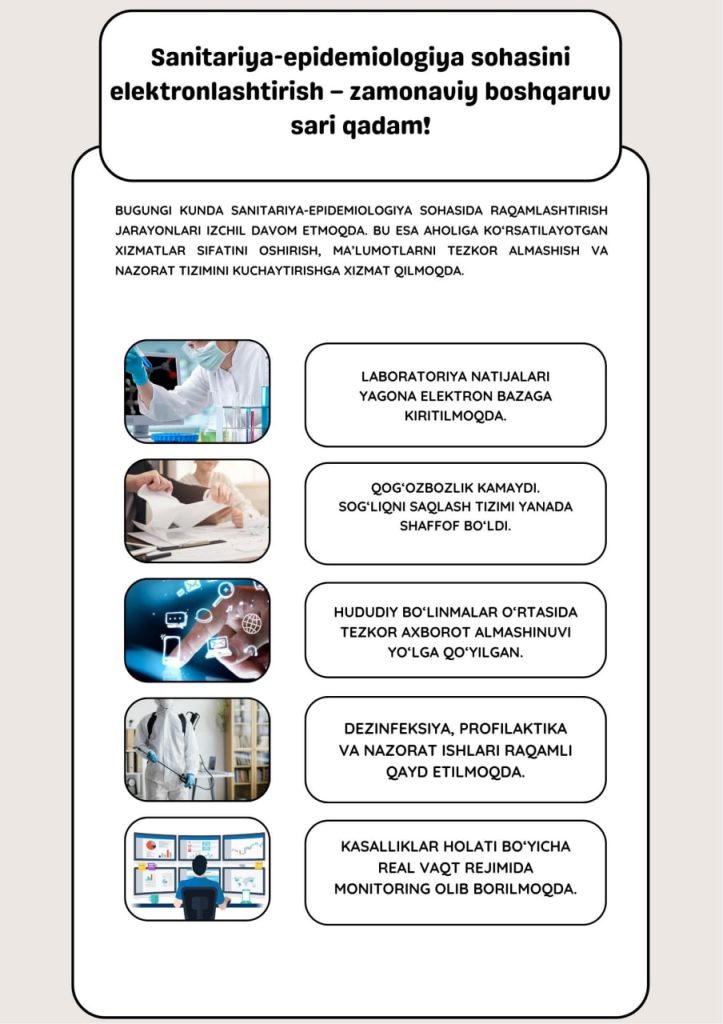 Sanitariya-epidemiologiya sohasini elektronlashtirish – zamonaviy boshqaruv sari qadam!

BUGUNGI KUNDA SANITARIYA-EPIDEMIOLOGIYA SOHASIDA RAQAMLASHTIRISH JARAYONLARI IZCHIL DAVOM ETMOQDA. BU ESA AHOLIGA KO‘RSATILAYOTGAN XIZMATLAR SIFATINI OSHIRISH, MA’LUMOTLARNI TEZKOR ALMASHISH VA NAZORAT TIZIMINI KUCHAYTIRISHGA XIZMAT QILMOQDA.

LABORATORIYA NATIJALARI YAGONA ELEKTRON BAZAGA KIRITILMOQDA.

QOG‘OZBOZLIK KAMAYDI. SOG‘LIQNI SAQLASH TIZIMI YANADA SHAFFOF BO‘LDI.

HUDUDIY BO‘LINMALAR O‘RTASIDA TEZKOR AXBOROT ALMASHINUVI YO‘LGA QO‘YILGAN.

DEZINFEKSIYA, PROFILAKTIKA VA NAZORAT ISHLARI RAQAMLI QAYD ETILMOQDA.

KASALLIKLAR HOLATI BO‘YICHA REAL VAQT REJIMIDA MONITORING OLIB BORILMOQDA.